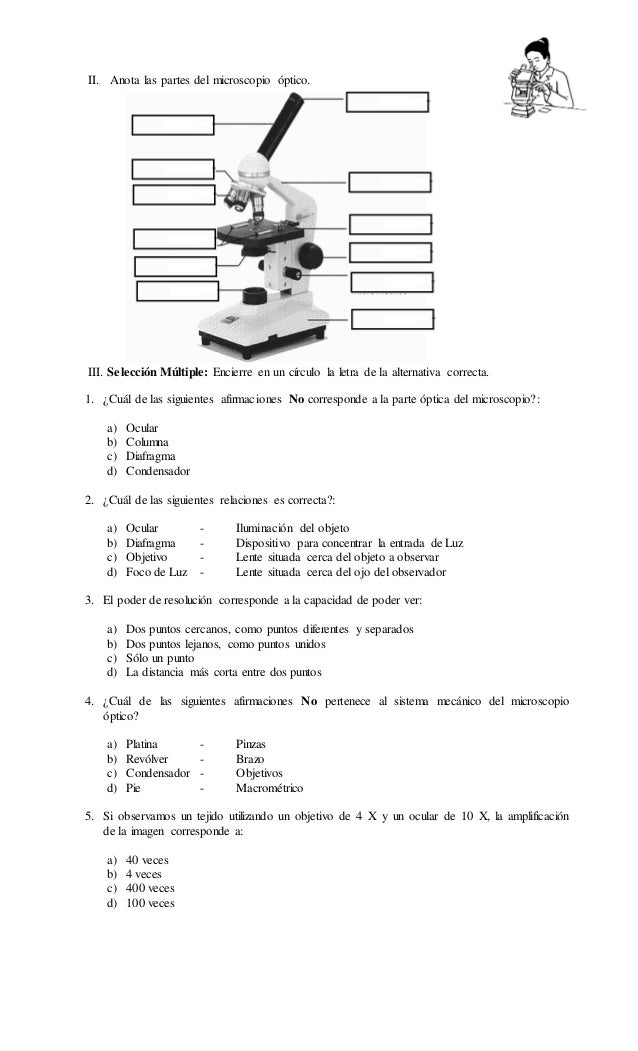 II. Anota las partes del microscopio óptico.

III. Selección Múltiple: Encierre en un círculo la letra de la alternativa correcta.

1. ¿Cuál de las siguientes afirmaciones No corresponde a la parte óptica del microscopio?:

a) Ocular
b) Columna
c) Diafragma
d) Condensador

2. ¿Cuál de las siguientes relaciones es correcta?:

a) Ocular - Iluminación del objeto
b) Diafragma - Dispositivo para concentrar la entrada de Luz
c) Objetivo - Lente situada cerca del objeto a observar
d) Foco de Luz - Lente situada cerca del ojo del observador

3. El poder de resolución corresponde a la capacidad de poder ver:

a) Dos puntos cercanos, como puntos diferentes y separados
b) Dos puntos lejanos, como puntos unidos
c) Sólo un punto
d) La distancia más corta entre dos puntos

4. ¿Cuál de las siguientes afirmaciones No pertenece al sistema mecánico del microscopio óptico?

a) Platina - Pinzas
b) Revólver - Brazo
c) Condensador - Objetivos
d) Pie - Macrométrico

5. Si observamos un tejido utilizando un objetivo de 4 X y un ocular de 10 X, la amplificación de la imagen corresponde a:

a) 40 veces
b) 4 veces
c) 400 veces
d) 100 veces