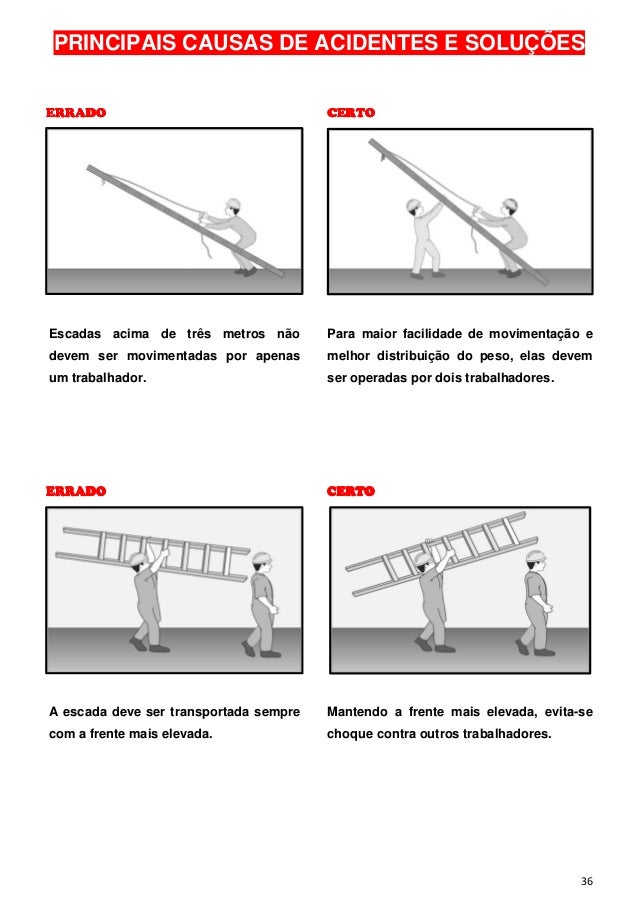 PRINCIPAIS CAUSAS DE ACIDENTES E SOLUÇÕES

ERRADO

Escadas acima de três metros não devem ser movimentadas por apenas um trabalhador.

CERTO

Para maior facilidade de movimentação e melhor distribuição do peso, elas devem ser operadas por dois trabalhadores.

ERRADO

A escada deve ser transportada sempre com a frente mais elevada.

CERTO

Mantendo a frente mais elevada, evita-se choque contra outros trabalhadores.

36