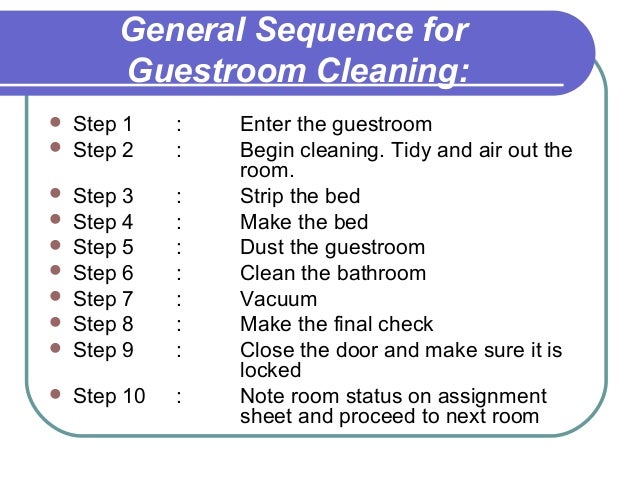 General Sequence for Guestroom Cleaning:

- Step 1 : Enter the guestroom
- Step 2 : Begin cleaning. Tidy and air out the room.
- Step 3 : Strip the bed
- Step 4 : Make the bed
- Step 5 : Dust the guestroom
- Step 6 : Clean the bathroom
- Step 7 : Vacuum
- Step 8 : Make the final check
- Step 9 : Close the door and make sure it is locked
- Step 10 : Note room status on assignment sheet and proceed to next room