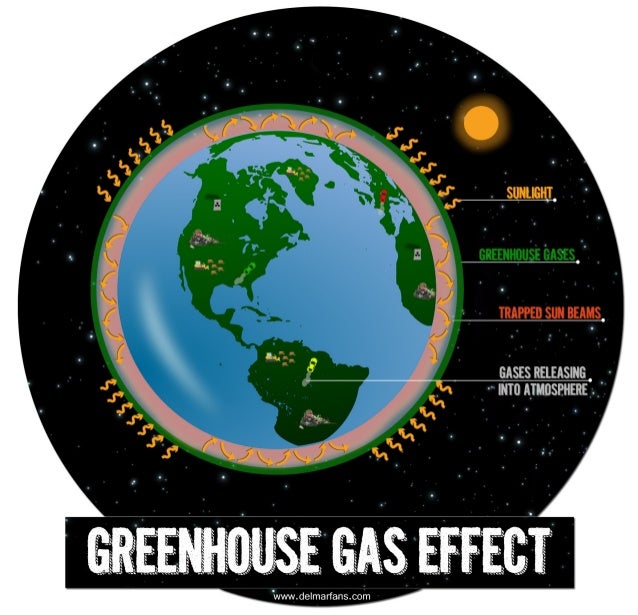 SUNLIGHT

GREENHOUSE GASES

TRAPPED SUN BEAMS

GASES RELEASING INTO ATMOSPHERE

GREENHOUSE GAS EFFECT

www.delmarfans.com