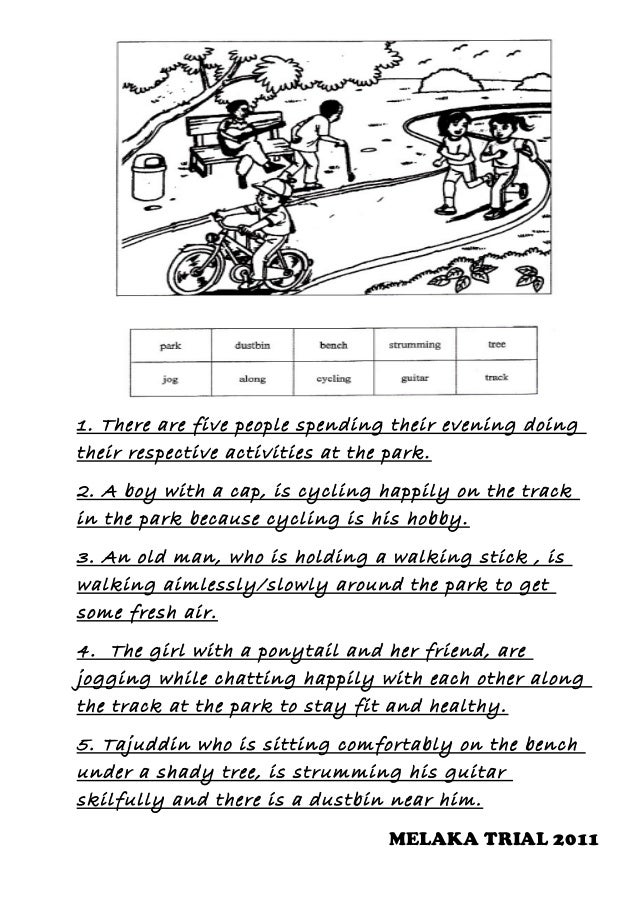 | park | dustbin | bench | strumming | tree |
|---|---|---|---|---|
| jog | along | cycling | guitar | track |

1. There are five people spending their evening doing their respective activities at the park.

2. A boy with a cap, is cycling happily on the track in the park because cycling is his hobby.

3. An old man, who is holding a walking stick , is walking aimlessly/slowly around the park to get some fresh air.

4. The girl with a ponytail and her friend, are jogging while chatting happily with each other along the track at the park to stay fit and healthy.

5. Tajuddin who is sitting comfortably on the bench under a shady tree, is strumming his guitar skilfully and there is a dustbin near him.

MELAKA TRIAL 2011