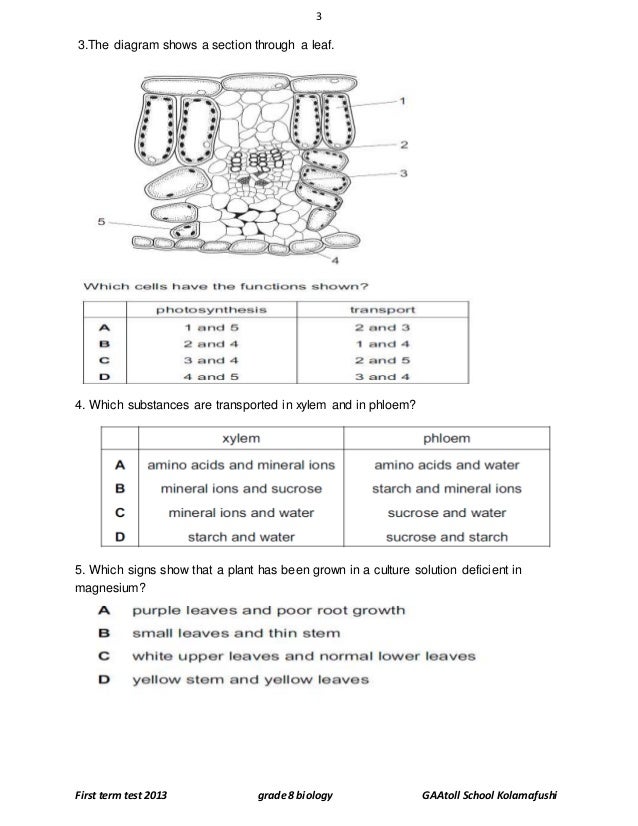 3

3.The diagram shows a section through a leaf.

1
2
3
5
4

Which cells have the functions shown?

| | photosynthesis | transport |
|---|---|---|
| A | 1 and 5 | 2 and 3 |
| B | 2 and 4 | 1 and 4 |
| C | 3 and 4 | 2 and 5 |
| D | 4 and 5 | 3 and 4 |

4. Which substances are transported in xylem and in phloem?

| | xylem | phloem |
|---|---|---|
| A | amino acids and mineral ions | amino acids and water |
| B | mineral ions and sucrose | starch and mineral ions |
| C | mineral ions and water | sucrose and water |
| D | starch and water | sucrose and starch |

5. Which signs show that a plant has been grown in a culture solution deficient in magnesium?

A purple leaves and poor root growth
B small leaves and thin stem
C white upper leaves and normal lower leaves
D yellow stem and yellow leaves

First term test 2013 grade 8 biology GAAtoll School Kolamafushi