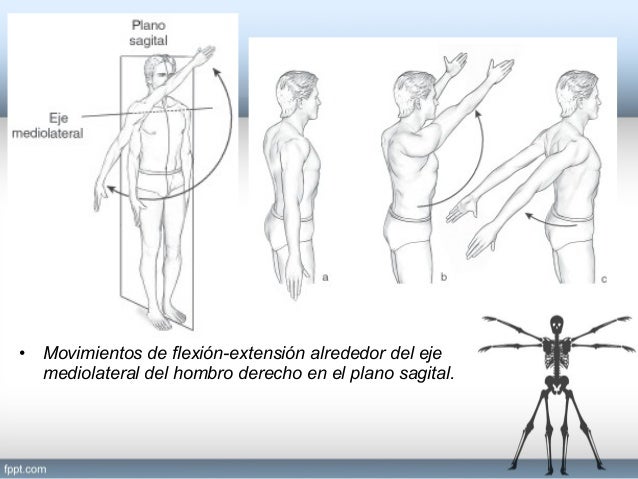 Plano sagital

Eje mediolateral

a

b

c

• Movimientos de flexión-extensión alrededor del eje mediolateral del hombro derecho en el plano sagital.

fppt.com