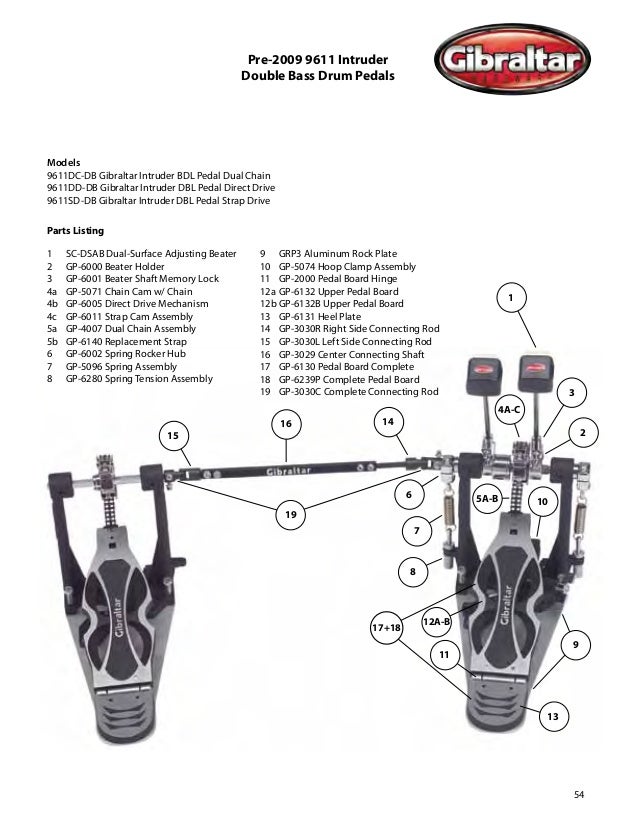 Pre-2009 9611 Intruder
Double Bass Drum Pedals

Gibraltar

Models
9611DC-DB Gibraltar Intruder BDL Pedal Dual Chain
9611DD-DB Gibraltar Intruder DBL Pedal Direct Drive
9611SD-DB Gibraltar Intruder DBL Pedal Strap Drive

Parts Listing

1 SC-DSAB Dual-Surface Adjusting Beater
2 GP-6000 Beater Holder
3 GP-6001 Beater Shaft Memory Lock
4a GP-5071 Chain Cam w/ Chain
4b GP-6005 Direct Drive Mechanism
4c GP-6011 Strap Cam Assembly
5a GP-4007 Dual Chain Assembly
5b GP-6140 Replacement Strap
6 GP-6002 Spring Rocker Hub
7 GP-5096 Spring Assembly
8 GP-6280 Spring Tension Assembly

9 GRP3 Aluminum Rock Plate
10 GP-5074 Hoop Clamp Assembly
11 GP-2000 Pedal Board Hinge
12a GP-6132 Upper Pedal Board
12b GP-6132B Upper Pedal Board
13 GP-6131 Heel Plate
14 GP-3030R Right Side Connecting Rod
15 GP-3030L Left Side Connecting Rod
16 GP-3029 Center Connecting Shaft
17 GP-6130 Pedal Board Complete
18 GP-6239P Complete Pedal Board
19 GP-3030C Complete Connecting Rod

1
3
4A-C
2
16
14
15
Gibraltar
6
5A-B
10
19
7
8
Gibraltar
Gibraltar
17+18
12A-B
9
11
13

54