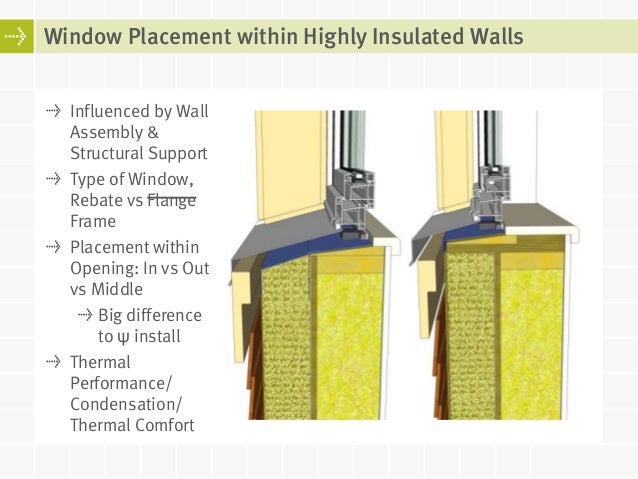 Window Placement within Highly Insulated Walls

Influenced by Wall Assembly & Structural Support

Type of Window, Rebate vs Flange Frame

Placement within Opening: In vs Out vs Middle

Big difference to ψ install

Thermal Performance/ Condensation/ Thermal Comfort