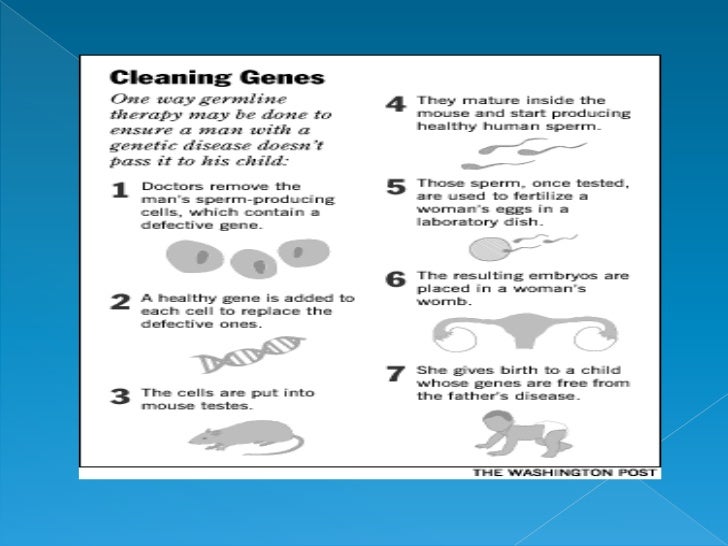 Cleaning Genes

One way germline therapy may be done to ensure a man with a genetic disease doesn't pass it to his child:

1 Doctors remove the man's sperm-producing cells, which contain a defective gene.

2 A healthy gene is added to each cell to replace the defective ones.

3 The cells are put into mouse testes.

4 They mature inside the mouse and start producing healthy human sperm.

5 Those sperm, once tested, are used to fertilize a woman's eggs in a laboratory dish.

6 The resulting embryos are placed in a woman's womb.

7 She gives birth to a child whose genes are free from the father's disease.

THE WASHINGTON POST