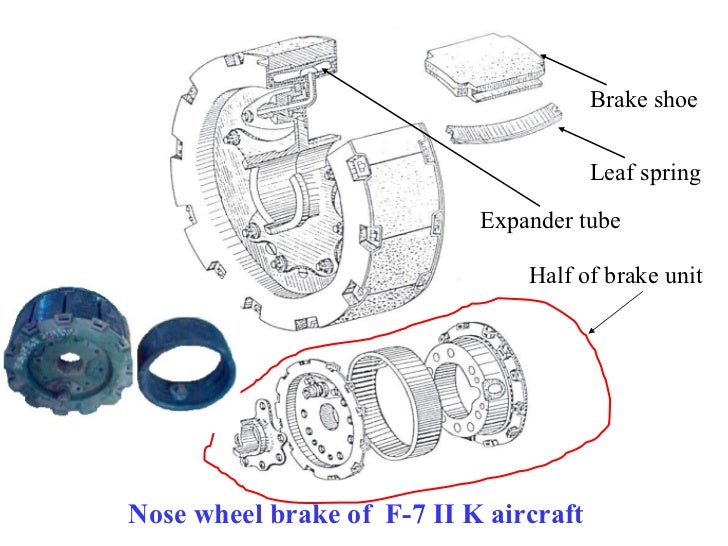 Brake shoe

Leaf spring

Expander tube

Half of brake unit

Nose wheel brake of F-7 II K aircraft