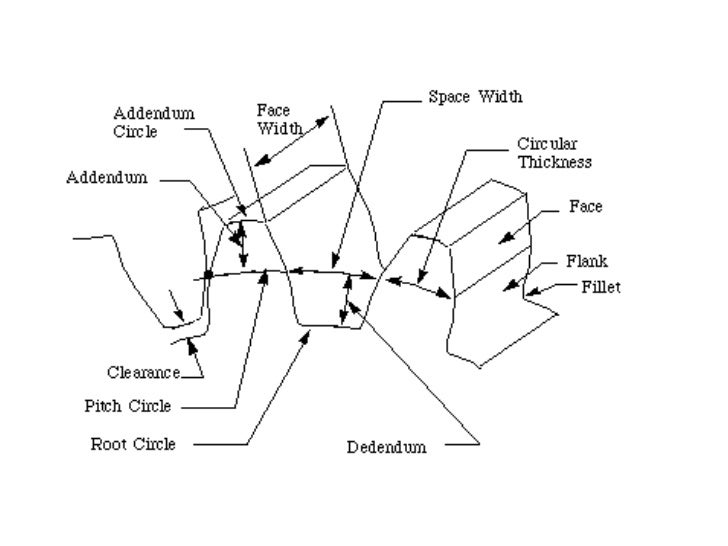 Addendum Circle

Face Width

Space Width

Circular Thickness

Addendum

Face

Flank

Fillet

Clearance

Pitch Circle

Root Circle

Dedendum