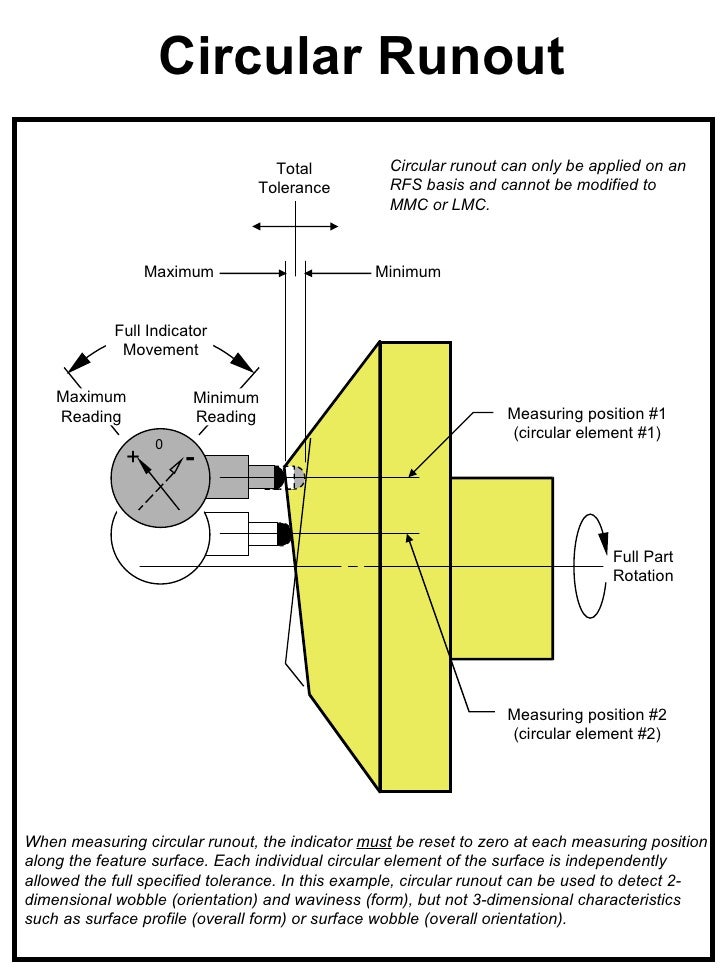 Circular Runout

Total Tolerance

Circular runout can only be applied on an RFS basis and cannot be modified to MMC or LMC.

Maximum

Minimum

Full Indicator Movement

Maximum Reading

Minimum Reading

0

+

-

Measuring position #1 (circular element #1)

Full Part Rotation

Measuring position #2 (circular element #2)

When measuring circular runout, the indicator must be reset to zero at each measuring position along the feature surface. Each individual circular element of the surface is independently allowed the full specified tolerance. In this example, circular runout can be used to detect 2-dimensional wobble (orientation) and waviness (form), but not 3-dimensional characteristics such as surface profile (overall form) or surface wobble (overall orientation).