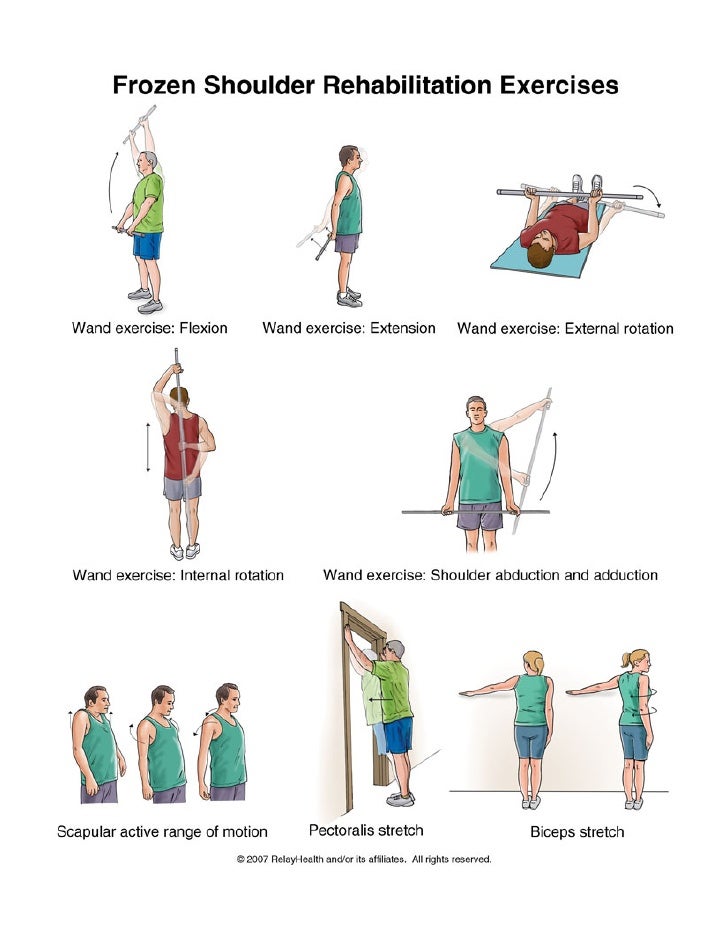 Frozen Shoulder Rehabilitation Exercises

Wand exercise: Flexion

Wand exercise: Extension

Wand exercise: External rotation

Wand exercise: Internal rotation

Wand exercise: Shoulder abduction and adduction

Scapular active range of motion

Pectoralis stretch

Biceps stretch

© 2007 RelayHealth and/or its affiliates. All rights reserved.