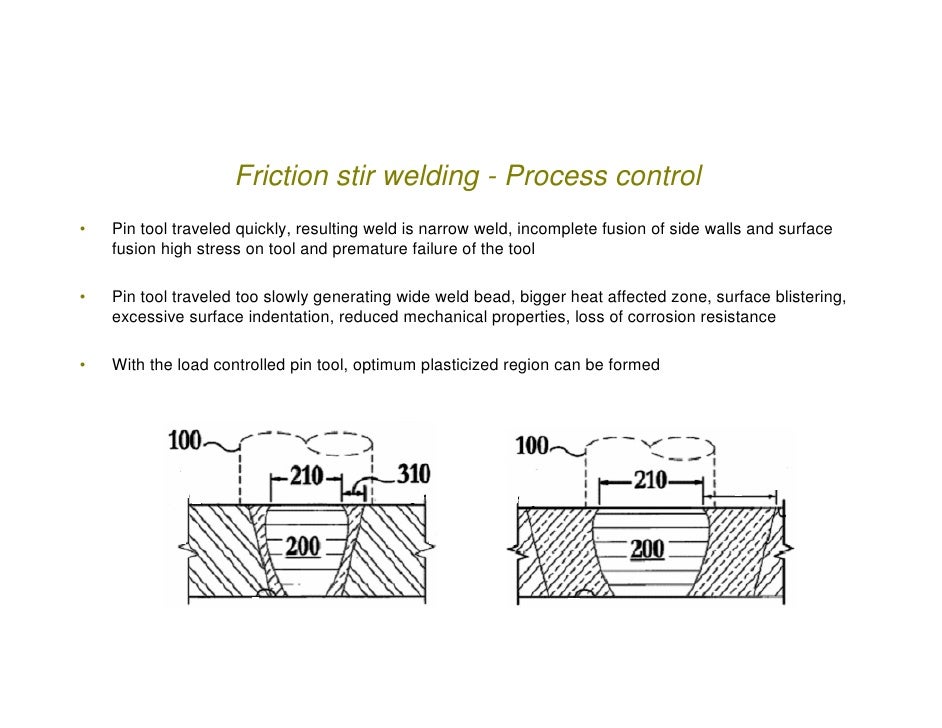 Friction stir welding - Process control

• Pin tool traveled quickly, resulting weld is narrow weld, incomplete fusion of side walls and surface fusion high stress on tool and premature failure of the tool

• Pin tool traveled too slowly generating wide weld bead, bigger heat affected zone, surface blistering, excessive surface indentation, reduced mechanical properties, loss of corrosion resistance

• With the load controlled pin tool, optimum plasticized region can be formed

100
210
310
200

100
210
200