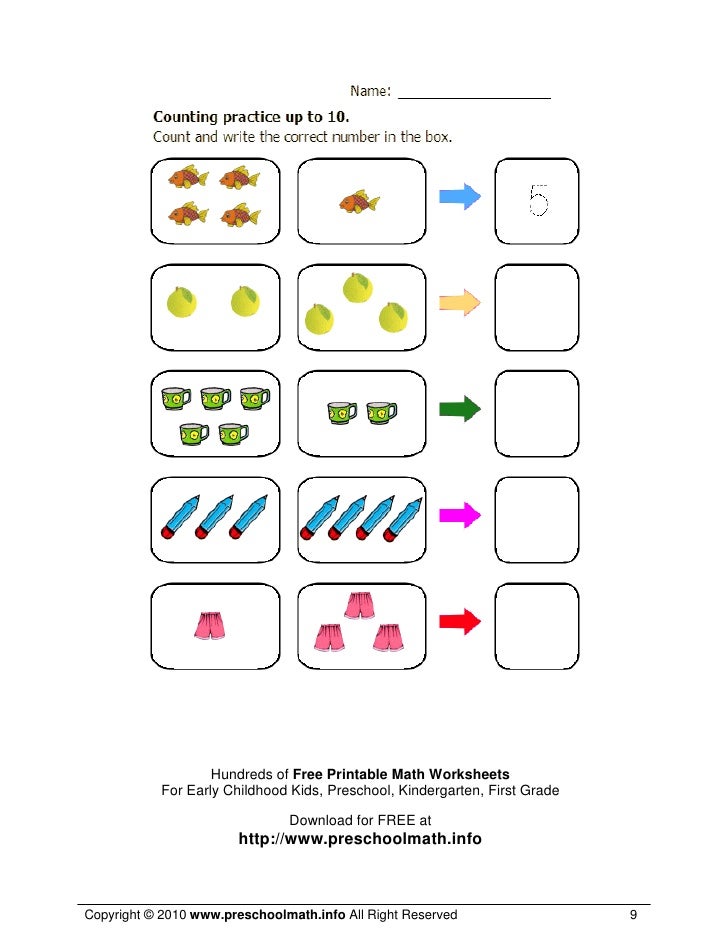 Name: ___________________

Counting practice up to 10.
Count and write the correct number in the box.

5

Hundreds of Free Printable Math Worksheets
For Early Childhood Kids, Preschool, Kindergarten, First Grade

Download for FREE at
http://www.preschoolmath.info

Copyright © 2010 www.preschoolmath.info All Right Reserved 9