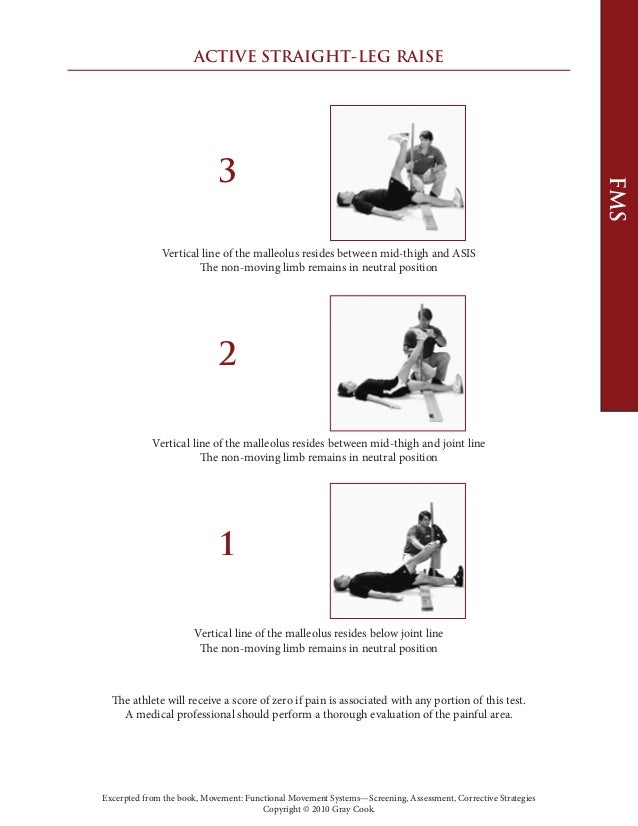 ACTIVE STRAIGHT-LEG RAISE

FMS

3

Vertical line of the malleolus resides between mid-thigh and ASIS
The non-moving limb remains in neutral position

2

Vertical line of the malleolus resides between mid-thigh and joint line
The non-moving limb remains in neutral position

1

Vertical line of the malleolus resides below joint line
The non-moving limb remains in neutral position

The athlete will receive a score of zero if pain is associated with any portion of this test.
A medical professional should perform a thorough evaluation of the painful area.

Excerpted from the book, Movement: Functional Movement Systems—Screening, Assessment, Corrective Strategies
Copyright © 2010 Gray Cook.