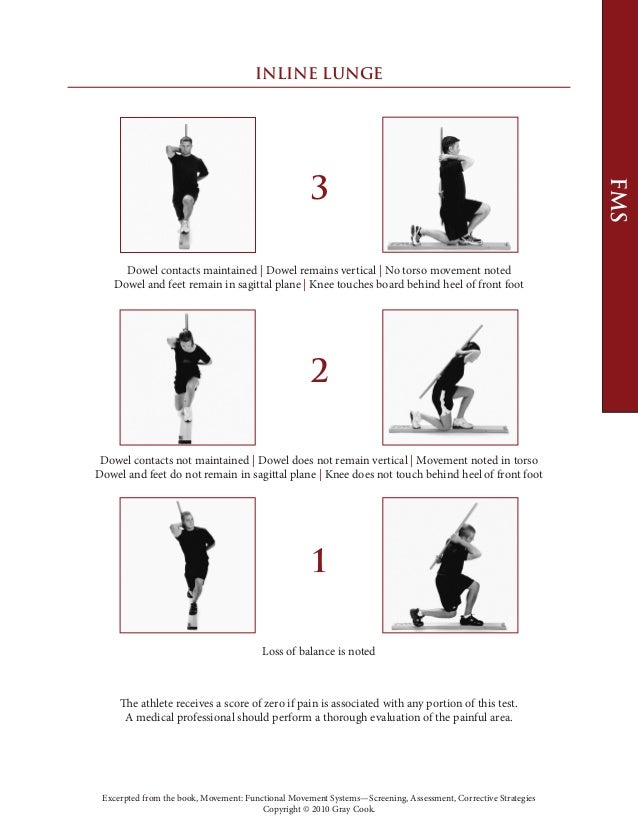 INLINE LUNGE

FMS

3

Dowel contacts maintained | Dowel remains vertical | No torso movement noted
Dowel and feet remain in sagittal plane | Knee touches board behind heel of front foot

2

Dowel contacts not maintained | Dowel does not remain vertical | Movement noted in torso
Dowel and feet do not remain in sagittal plane | Knee does not touch behind heel of front foot

1

Loss of balance is noted

The athlete receives a score of zero if pain is associated with any portion of this test.
A medical professional should perform a thorough evaluation of the painful area.

Excerpted from the book, Movement: Functional Movement Systems—Screening, Assessment, Corrective Strategies
Copyright © 2010 Gray Cook.