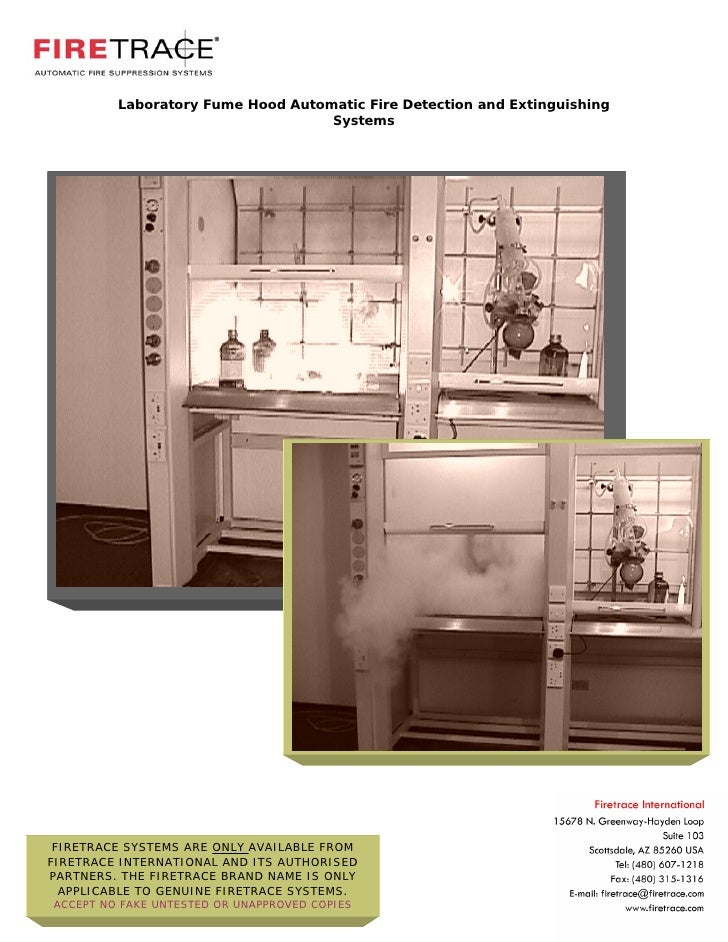 FIRETRACE®
AUTOMATIC FIRE SUPPRESSION SYSTEMS

Laboratory Fume Hood Automatic Fire Detection and Extinguishing Systems

FIRETRACE SYSTEMS ARE ONLY AVAILABLE FROM FIRETRACE INTERNATIONAL AND ITS AUTHORISED PARTNERS. THE FIRETRACE BRAND NAME IS ONLY APPLICABLE TO GENUINE FIRETRACE SYSTEMS.
ACCEPT NO FAKE UNTESTED OR UNAPPROVED COPIES

Firetrace International
15678 N. Greenway-Hayden Loop
Suite 103
Scottsdale, AZ 85260 USA
Tel: (480) 607-1218
Fax: (480) 315-1316
E-mail: firetrace@firetrace.com
www.firetrace.com