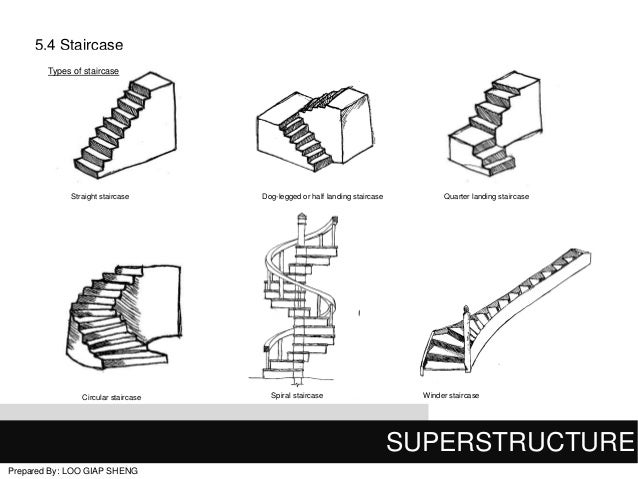 5.4 Staircase

Types of staircase

Straight staircase

Dog-legged or half landing staircase

Quarter landing staircase

Circular staircase

Spiral staircase

Winder staircase

SUPERSTRUCTURE

Prepared By: LOO GIAP SHENG