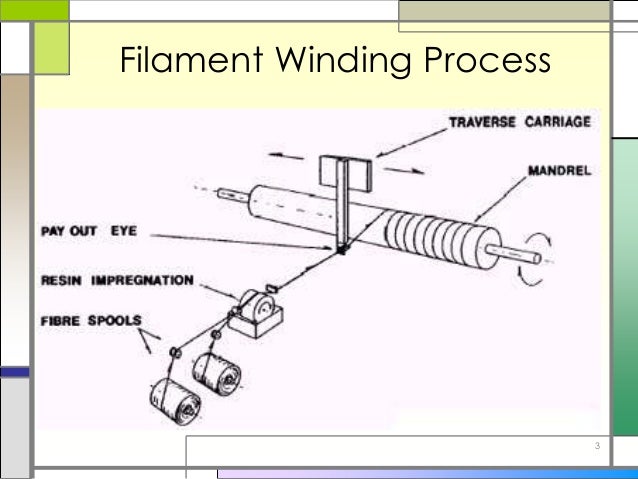 Filament Winding Process

TRAVERSE CARRIAGE

MANDREL

PAY OUT EYE

RESIN IMPREGNATION

FIBRE SPOOLS

3