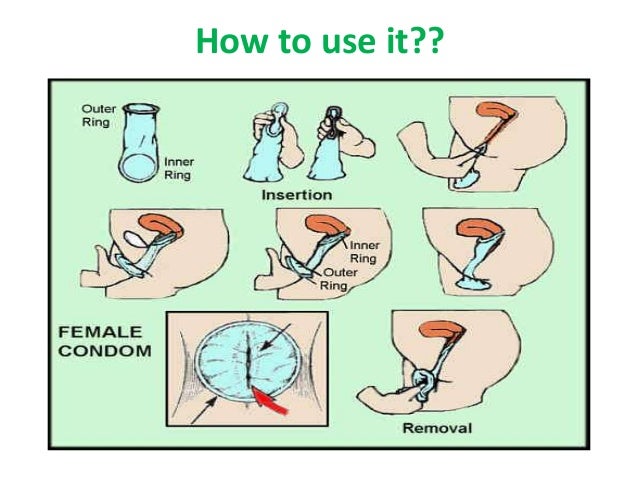 How to use it??

Outer Ring

Inner Ring

Insertion

Inner Ring

Outer Ring

FEMALE CONDOM

Removal