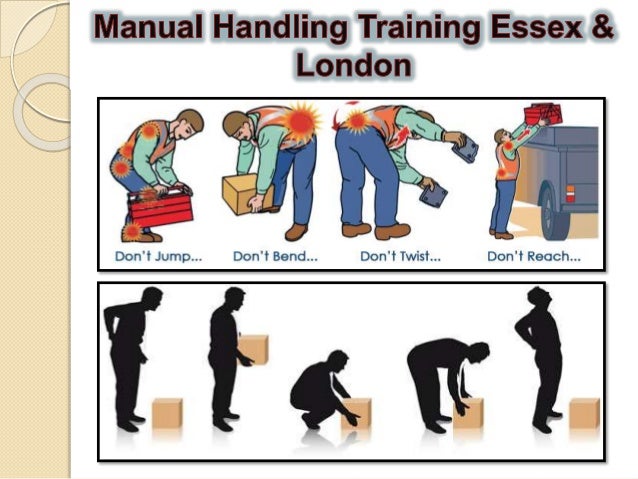 Manual Handling Training Essex & London

Don't Jump... Don't Bend... Don't Twist... Don't Reach...