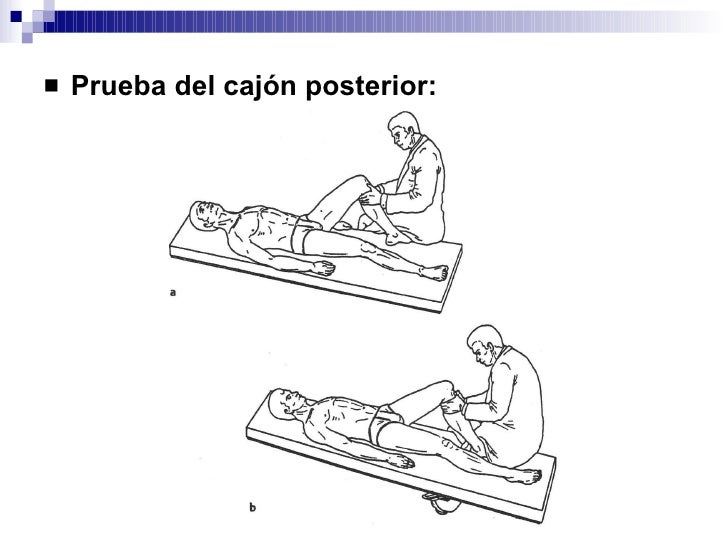 ■ Prueba del cajón posterior:

a

b