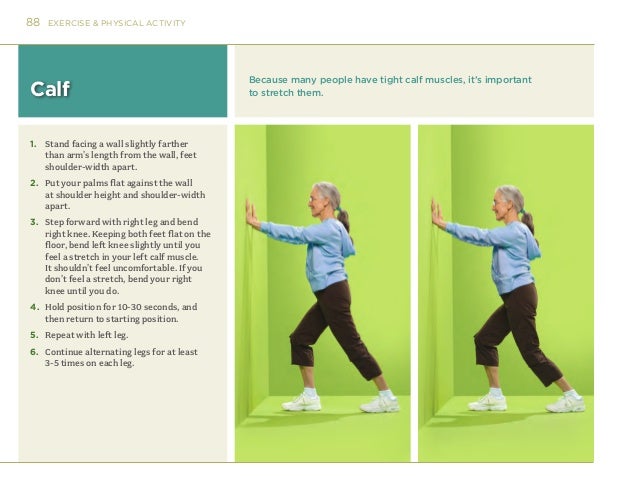 88 EXERCISE & PHYSICAL ACTIVITY

Calf

Because many people have tight calf muscles, it's important to stretch them.

1. Stand facing a wall slightly farther than arm's length from the wall, feet shoulder-width apart.
2. Put your palms flat against the wall at shoulder height and shoulder-width apart.
3. Step forward with right leg and bend right knee. Keeping both feet flat on the floor, bend left knee slightly until you feel a stretch in your left calf muscle. It shouldn't feel uncomfortable. If you don't feel a stretch, bend your right knee until you do.
4. Hold position for 10-30 seconds, and then return to starting position.
5. Repeat with left leg.
6. Continue alternating legs for at least 3-5 times on each leg.