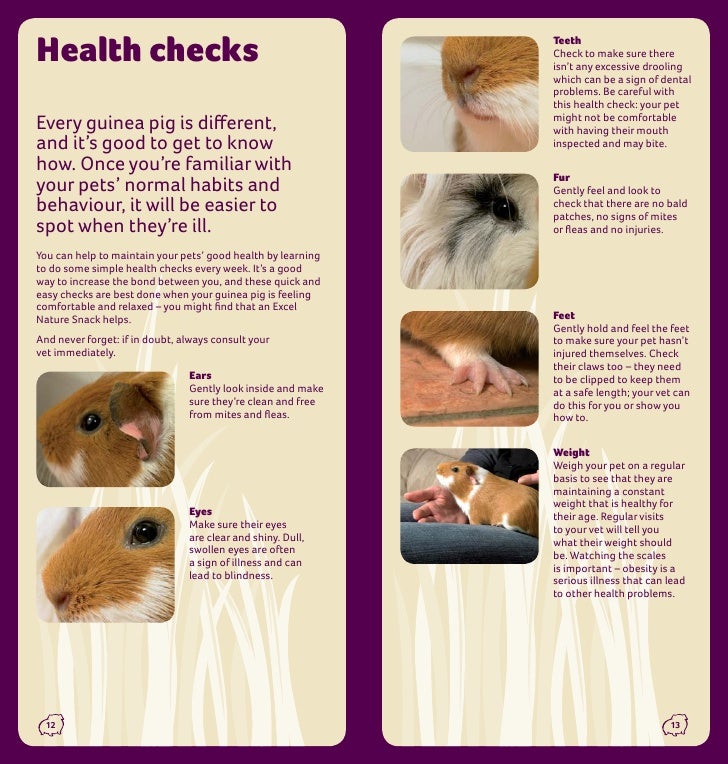 Health checks

Every guinea pig is different, and it's good to get to know how. Once you're familiar with your pets' normal habits and behaviour, it will be easier to spot when they're ill.

You can help to maintain your pets' good health by learning to do some simple health checks every week. It's a good way to increase the bond between you, and these quick and easy checks are best done when your guinea pig is feeling comfortable and relaxed – you might find that an Excel Nature Snack helps.

And never forget: if in doubt, always consult your vet immediately.

Ears
Gently look inside and make sure they're clean and free from mites and fleas.

Eyes
Make sure their eyes are clear and shiny. Dull, swollen eyes are often a sign of illness and can lead to blindness.

12

Teeth
Check to make sure there isn't any excessive drooling which can be a sign of dental problems. Be careful with this health check: your pet might not be comfortable with having their mouth inspected and may bite.

Fur
Gently feel and look to check that there are no bald patches, no signs of mites or fleas and no injuries.

Feet
Gently hold and feel the feet to make sure your pet hasn't injured themselves. Check their claws too – they need to be clipped to keep them at a safe length; your vet can do this for you or show you how to.

Weight
Weigh your pet on a regular basis to see that they are maintaining a constant weight that is healthy for their age. Regular visits to your vet will tell you what their weight should be. Watching the scales is important – obesity is a serious illness that can lead to other health problems.

13