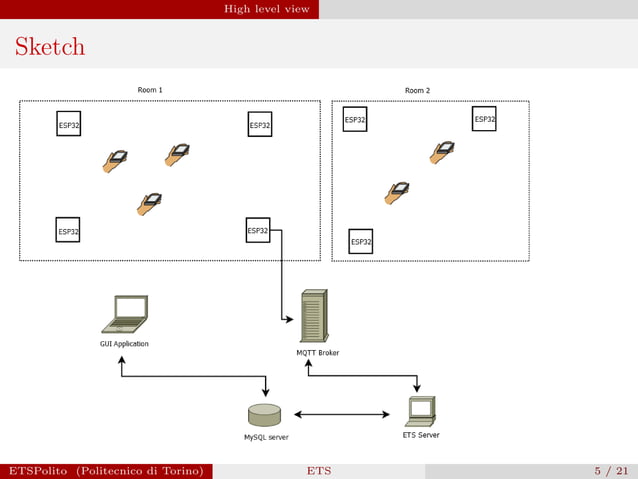 High level view

Sketch

Room 1

ESP32

ESP32

ESP32

ESP32

Room 2

ESP32

ESP32

ESP32

GUI Application

MQTT Broker

MySQL server

ETS Server

ETSPolito (Politecnico di Torino)

ETS

5 / 21