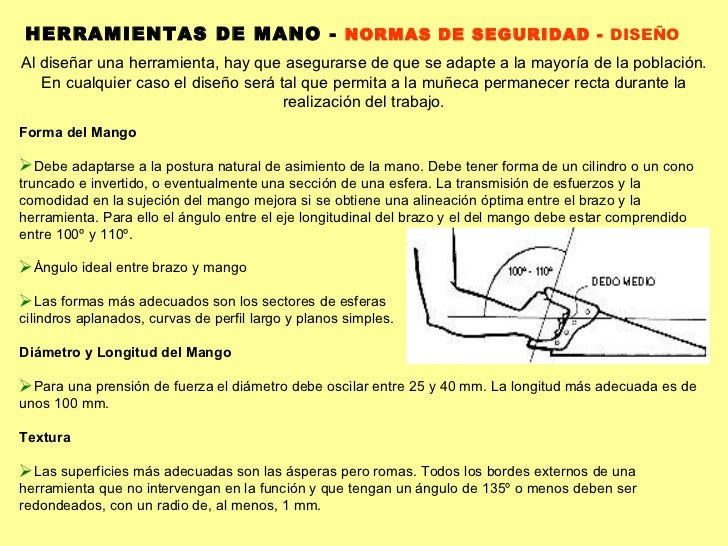 HERRAMIENTAS DE MANO - NORMAS DE SEGURIDAD - DISEÑO

Al diseñar una herramienta, hay que asegurarse de que se adapte a la mayoría de la población. En cualquier caso el diseño será tal que permita a la muñeca permanecer recta durante la realización del trabajo.

Forma del Mango

➢Debe adaptarse a la postura natural de asimiento de la mano. Debe tener forma de un cilindro o un cono truncado e invertido, o eventualmente una sección de una esfera. La transmisión de esfuerzos y la comodidad en la sujeción del mango mejora si se obtiene una alineación óptima entre el brazo y la herramienta. Para ello el ángulo entre el eje longitudinal del brazo y el del mango debe estar comprendido entre 100º y 110º.

➢Ángulo ideal entre brazo y mango

➢Las formas más adecuados son los sectores de esferas cilindros aplanados, curvas de perfil largo y planos simples.

100º - 110º

DEDO MEDIO

Diámetro y Longitud del Mango

➢Para una prensión de fuerza el diámetro debe oscilar entre 25 y 40 mm. La longitud más adecuada es de unos 100 mm.

Textura

➢Las superficies más adecuadas son las ásperas pero romas. Todos los bordes externos de una herramienta que no intervengan en la función y que tengan un ángulo de 135º o menos deben ser redondeados, con un radio de, al menos, 1 mm.