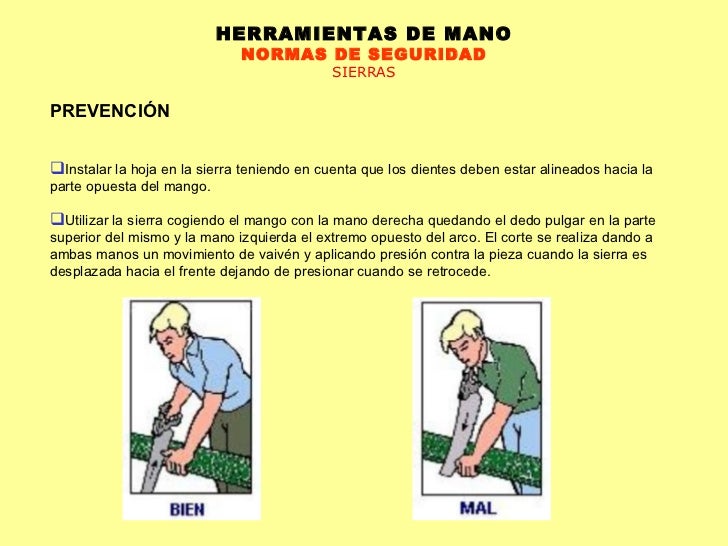 HERRAMIENTAS DE MANO
NORMAS DE SEGURIDAD
SIERRAS

PREVENCIÓN

❑Instalar la hoja en la sierra teniendo en cuenta que los dientes deben estar alineados hacia la parte opuesta del mango.

❑Utilizar la sierra cogiendo el mango con la mano derecha quedando el dedo pulgar en la parte superior del mismo y la mano izquierda el extremo opuesto del arco. El corte se realiza dando a ambas manos un movimiento de vaivén y aplicando presión contra la pieza cuando la sierra es desplazada hacia el frente dejando de presionar cuando se retrocede.

BIEN

MAL