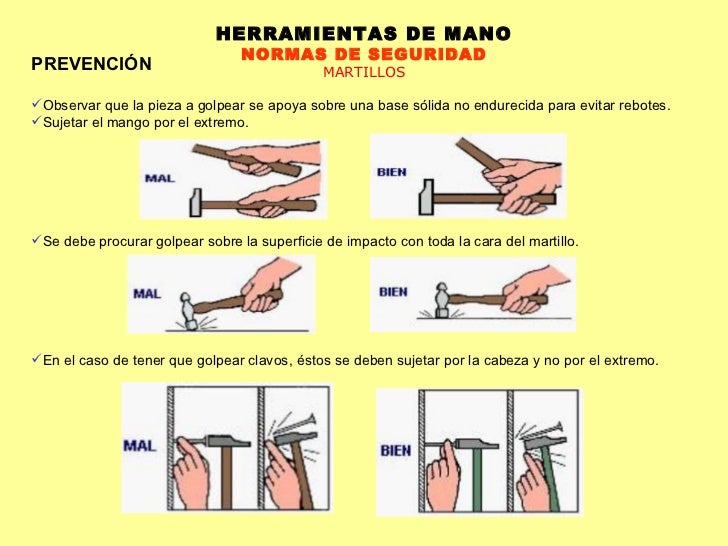 HERRAMIENTAS DE MANO
NORMAS DE SEGURIDAD
MARTILLOS

PREVENCIÓN

✓Observar que la pieza a golpear se apoya sobre una base sólida no endurecida para evitar rebotes.
✓Sujetar el mango por el extremo.

MAL

BIEN

✓Se debe procurar golpear sobre la superficie de impacto con toda la cara del martillo.

MAL

BIEN

✓En el caso de tener que golpear clavos, éstos se deben sujetar por la cabeza y no por el extremo.

MAL

BIEN