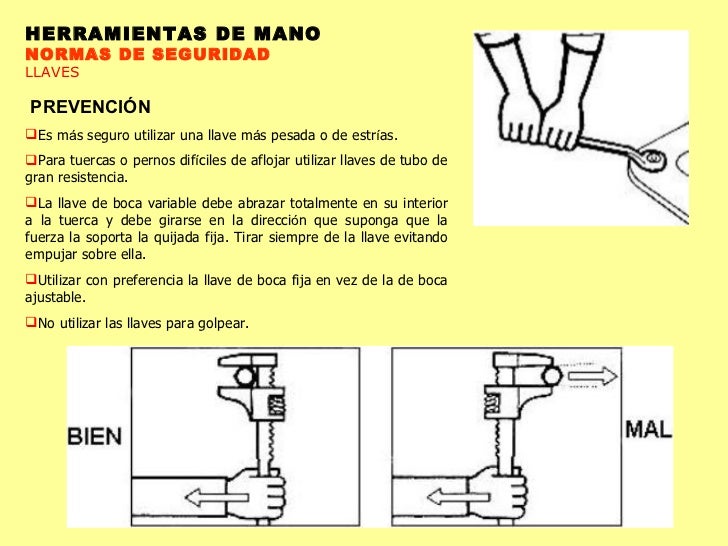 HERRAMIENTAS DE MANO
NORMAS DE SEGURIDAD
LLAVES

PREVENCIÓN

❑Es más seguro utilizar una llave más pesada o de estrías.

❑Para tuercas o pernos difíciles de aflojar utilizar llaves de tubo de gran resistencia.

❑La llave de boca variable debe abrazar totalmente en su interior a la tuerca y debe girarse en la dirección que suponga que la fuerza la soporta la quijada fija. Tirar siempre de la llave evitando empujar sobre ella.

❑Utilizar con preferencia la llave de boca fija en vez de la de boca ajustable.

❑No utilizar las llaves para golpear.

BIEN

MAL