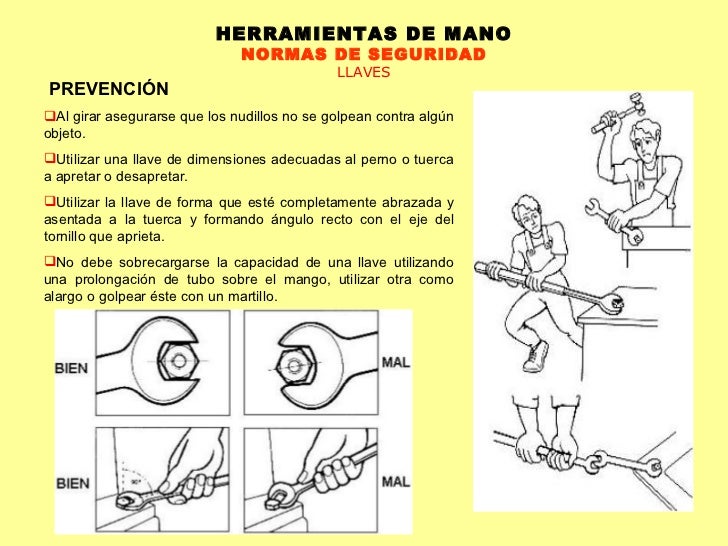 HERRAMIENTAS DE MANO
NORMAS DE SEGURIDAD
LLAVES

PREVENCIÓN

❑Al girar asegurarse que los nudillos no se golpean contra algún objeto.

❑Utilizar una llave de dimensiones adecuadas al perno o tuerca a apretar o desapretar.

❑Utilizar la llave de forma que esté completamente abrazada y asentada a la tuerca y formando ángulo recto con el eje del tornillo que aprieta.

❑No debe sobrecargarse la capacidad de una llave utilizando una prolongación de tubo sobre el mango, utilizar otra como alargo o golpear éste con un martillo.

BIEN

MAL

BIEN

90°

MAL