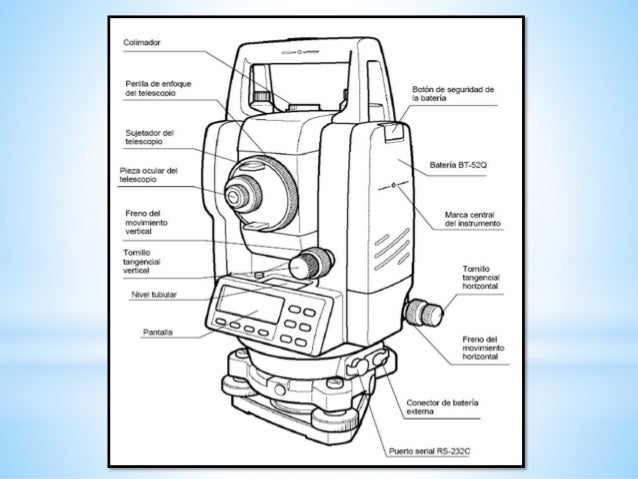 Colimador

Perilla de enfoque del telescopio

Sujetador del telescopio

Pieza ocular del telescopio

Freno del movimiento vertical

Tornillo tangencial vertical

Nivel tubular

Pantalla

Botón de seguridad de la batería

Batería BT-52Q

Marca central del instrumento

Tornillo tangencial horizontal

Freno del movimiento horizontal

Conector de batería externa

Puerto serial RS-232C