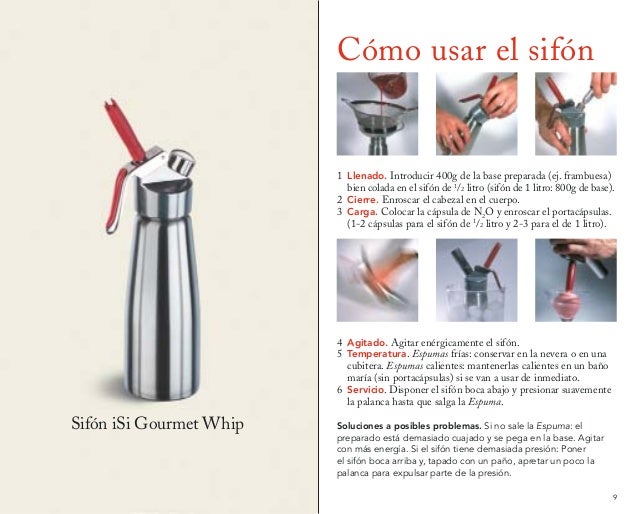 Sifón iSi Gourmet Whip

Cómo usar el sifón

1 Llenado. Introducir 400g de la base preparada (ej. frambuesa) bien colada en el sifón de $\frac{1}{2}$ litro (sifón de 1 litro: 800g de base).
2 Cierre. Enroscar el cabezal en el cuerpo.
3 Carga. Colocar la cápsula de $N_2O$ y enroscar el portacápsulas. (1-2 cápsulas para el sifón de $\frac{1}{2}$ litro y 2-3 para el de 1 litro).

4 Agitado. Agitar enérgicamente el sifón.
5 Temperatura. Espumas frías: conservar en la nevera o en una cubitera. Espumas calientes: mantenerlas calientes en un baño maría (sin portacápsulas) si se van a usar de inmediato.
6 Servicio. Disponer el sifón boca abajo y presionar suavemente la palanca hasta que salga la Espuma.

Soluciones a posibles problemas. Si no sale la Espuma: el preparado está demasiado cuajado y se pega en la base. Agitar con más energía. Si el sifón tiene demasiada presión: Poner el sifón boca arriba y, tapado con un paño, apretar un poco la palanca para expulsar parte de la presión.

9