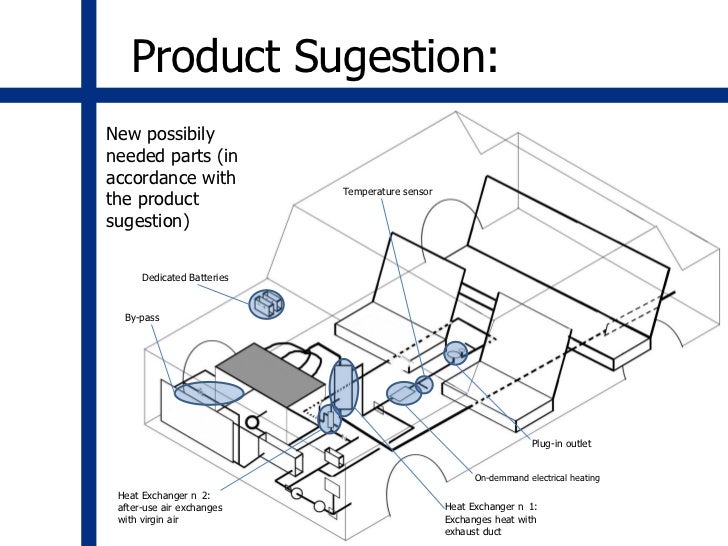 Product Sugestion:

New possibily needed parts (in accordance with the product sugestion)

Temperature sensor

Dedicated Batteries

By-pass

Plug-in outlet

On-demmand electrical heating

Heat Exchanger n 2: after-use air exchanges with virgin air

Heat Exchanger n 1: Exchanges heat with exhaust duct