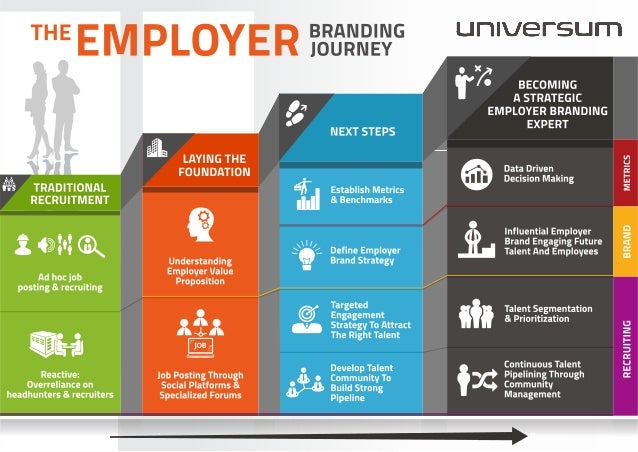 THE EMPLOYER BRANDING JOURNEY

universum

TRADITIONAL RECRUITMENT

Ad hoc job posting & recruiting

Reactive: Overreliance on headhunters & recruiters

LAYING THE FOUNDATION

Understanding Employer Value Proposition

JOB

Job Posting Through Social Platforms & Specialized Forums

NEXT STEPS

Establish Metrics & Benchmarks

Define Employer Brand Strategy

Targeted Engagement Strategy To Attract The Right Talent

Develop Talent Community To Build Strong Pipeline

BECOMING A STRATEGIC EMPLOYER BRANDING EXPERT

Data Driven Decision Making

Influential Employer Brand Engaging Future Talent And Employees

Talent Segmentation & Prioritization

Continuous Talent Pipelining Through Community Management

METRICS

BRAND

RECRUITING