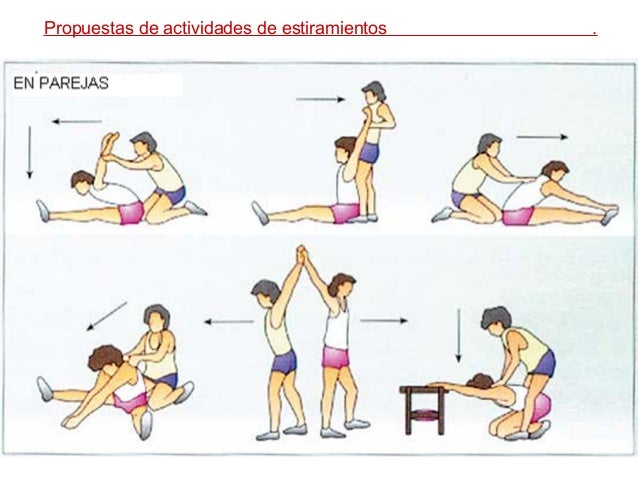 Propuestas de actividades de estiramientos .

EN PAREJAS