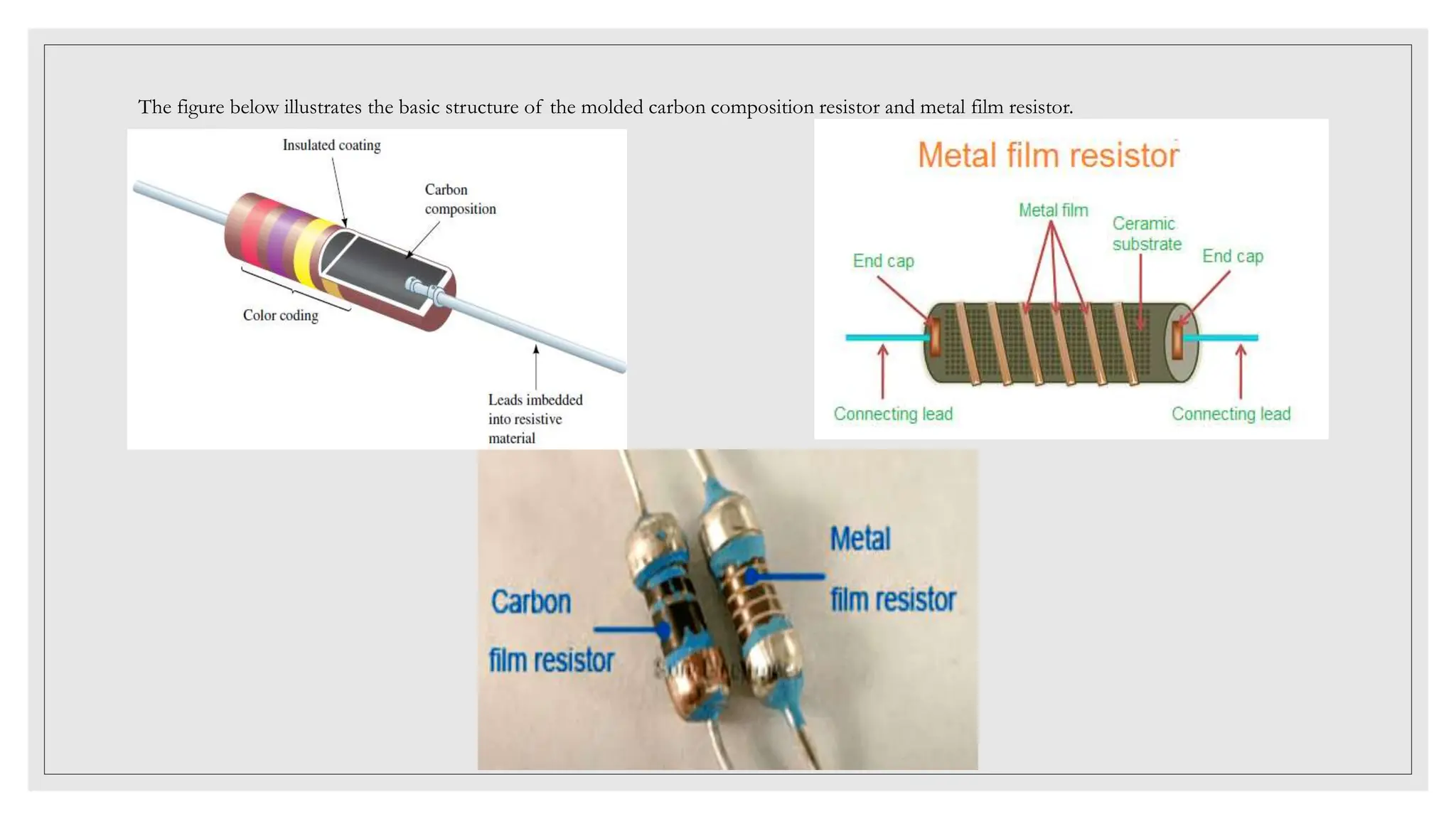 The figure below illustrates the basic structure of the molded carbon composition resistor and metal film resistor.

Insulated coating

Carbon composition

Color coding

Leads imbedded into resistive material

Metal film resistor

Metal film

Ceramic substrate

End cap

End cap

Connecting lead

Connecting lead

Carbon film resistor

Metal film resistor