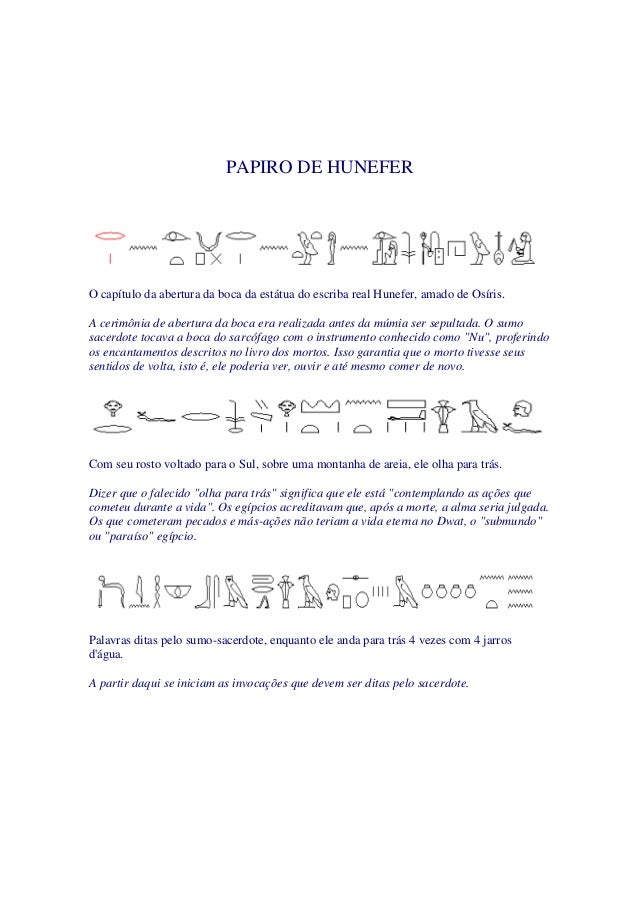 PAPIRO DE HUNEFER

O capítulo da abertura da boca da estátua do escriba real Hunefer, amado de Osíris.

A cerimônia de abertura da boca era realizada antes da múmia ser sepultada. O sumo sacerdote tocava a boca do sarcófago com o instrumento conhecido como "Nu", proferindo os encantamentos descritos no livro dos mortos. Isso garantia que o morto tivesse seus sentidos de volta, isto é, ele poderia ver, ouvir e até mesmo comer de novo.

Com seu rosto voltado para o Sul, sobre uma montanha de areia, ele olha para trás.

Dizer que o falecido "olha para trás" significa que ele está "contemplando as ações que cometeu durante a vida". Os egípcios acreditavam que, após a morte, a alma seria julgada. Os que cometeram pecados e más-ações não teriam a vida eterna no Dwat, o "submundo" ou "paraíso" egípcio.

Palavras ditas pelo sumo-sacerdote, enquanto ele anda para trás 4 vezes com 4 jarros d'água.

A partir daqui se iniciam as invocações que devem ser ditas pelo sacerdote.