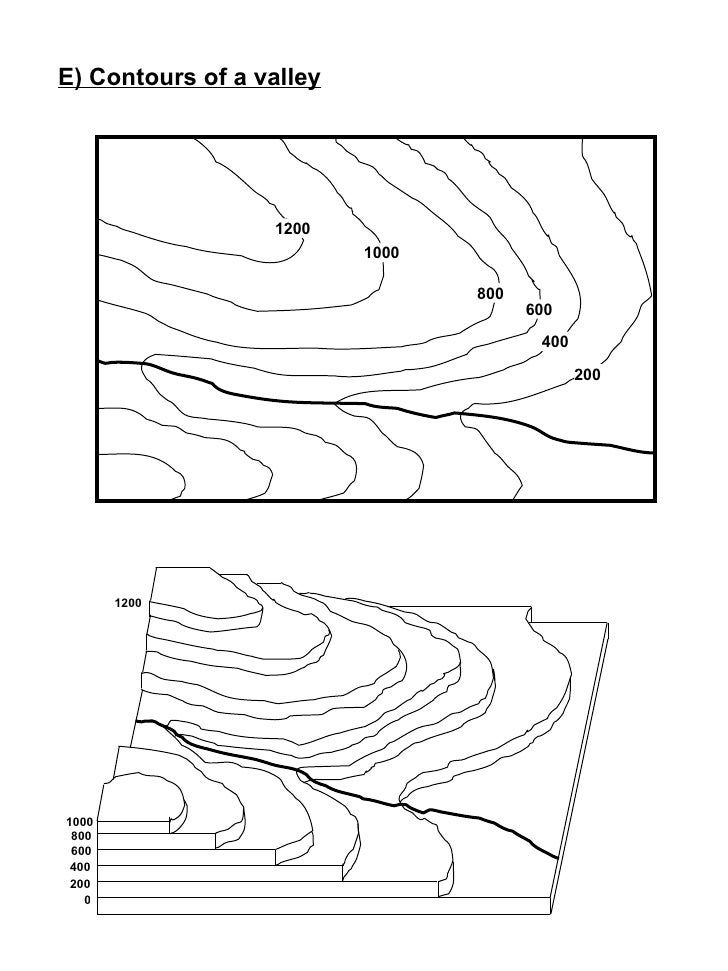 E) Contours of a valley

1200
1000
800
600
400
200

1200
1000
800
600
400
200
0