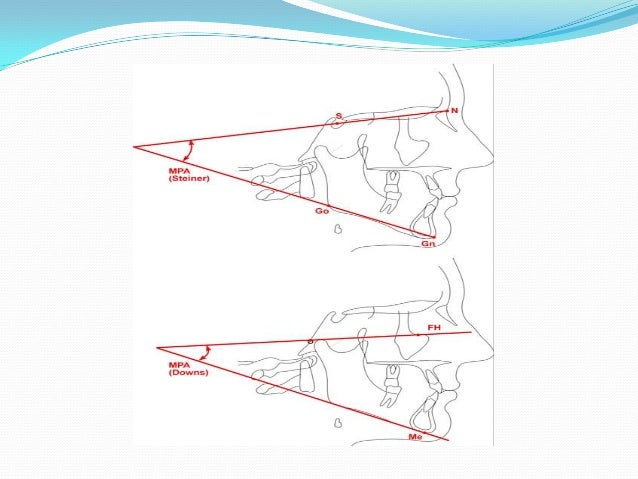 S
N
MPA
(Steiner)
Go
Gn

FH
MPA
(Downs)
Me