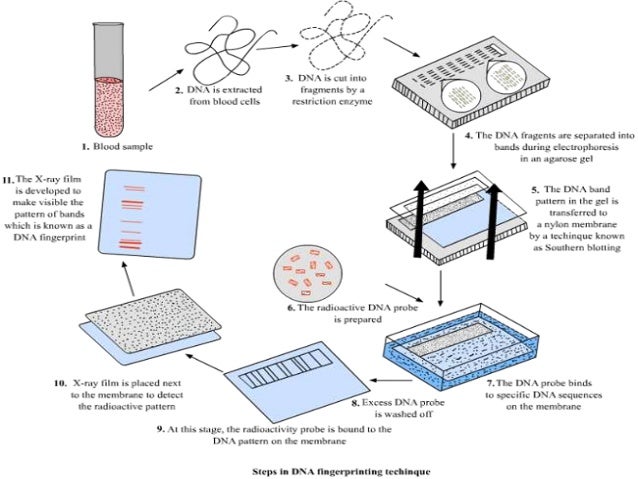 1. Blood sample

2. DNA is extracted from blood cells

3. DNA is cut into fragments by a restriction enzyme

4. The DNA fragents are separated into bands during electrophoresis in an agarose gel

5. The DNA band pattern in the gel is transferred to a nylon membrane by a techinque known as Southern blotting

6. The radioactive DNA probe is prepared

7. The DNA probe binds to specific DNA sequences on the membrane

8. Excess DNA probe is washed off

9. At this stage, the radioactivity probe is bound to the DNA pattern on the membrane

10. X-ray film is placed next to the membrane to detect the radioactive pattern

11. The X-ray film is developed to make visible the pattern of bands which is known as a DNA fingerprint

Steps in DNA fingerprinting techinque