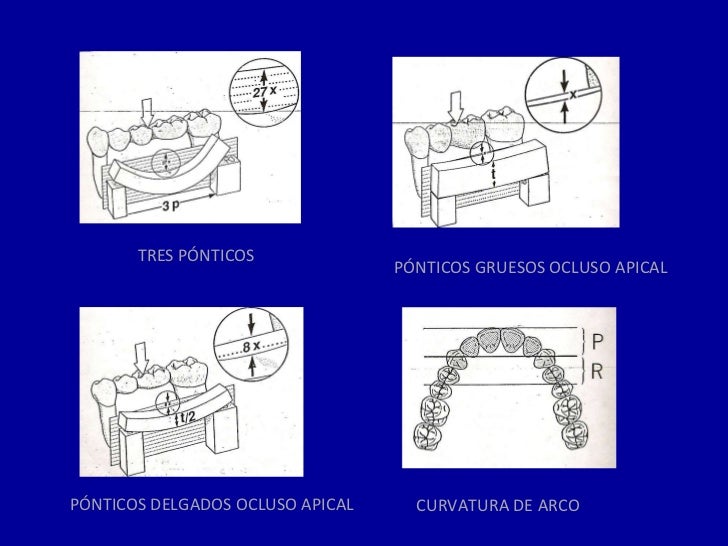 27 x

3 p

TRES PÓNTICOS

x

t

PÓNTICOS GRUESOS OCLUSO APICAL

8 x

t/2

PÓNTICOS DELGADOS OCLUSO APICAL

P

R

CURVATURA DE ARCO