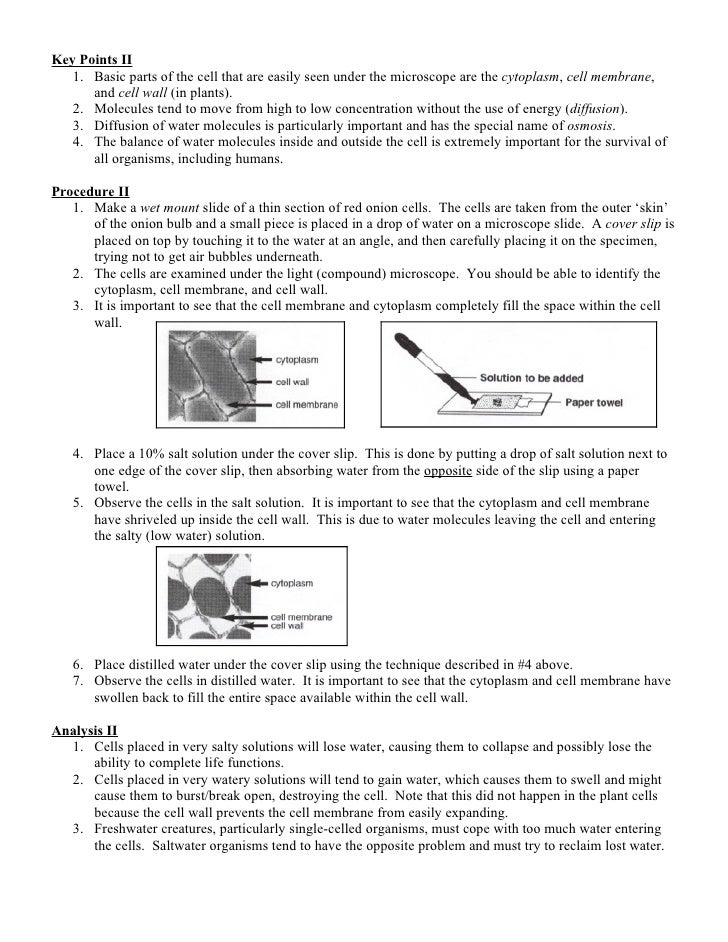 Key Points II
1. Basic parts of the cell that are easily seen under the microscope are the cytoplasm, cell membrane, and cell wall (in plants).
2. Molecules tend to move from high to low concentration without the use of energy (diffusion).
3. Diffusion of water molecules is particularly important and has the special name of osmosis.
4. The balance of water molecules inside and outside the cell is extremely important for the survival of all organisms, including humans.

Procedure II
1. Make a wet mount slide of a thin section of red onion cells. The cells are taken from the outer 'skin' of the onion bulb and a small piece is placed in a drop of water on a microscope slide. A cover slip is placed on top by touching it to the water at an angle, and then carefully placing it on the specimen, trying not to get air bubbles underneath.
2. The cells are examined under the light (compound) microscope. You should be able to identify the cytoplasm, cell membrane, and cell wall.
3. It is important to see that the cell membrane and cytoplasm completely fill the space within the cell wall.

cytoplasm
cell wall
cell membrane

Solution to be added
Paper towel

4. Place a 10% salt solution under the cover slip. This is done by putting a drop of salt solution next to one edge of the cover slip, then absorbing water from the opposite side of the slip using a paper towel.
5. Observe the cells in the salt solution. It is important to see that the cytoplasm and cell membrane have shriveled up inside the cell wall. This is due to water molecules leaving the cell and entering the salty (low water) solution.

cytoplasm
cell membrane
cell wall

6. Place distilled water under the cover slip using the technique described in #4 above.
7. Observe the cells in distilled water. It is important to see that the cytoplasm and cell membrane have swollen back to fill the entire space available within the cell wall.

Analysis II
1. Cells placed in very salty solutions will lose water, causing them to collapse and possibly lose the ability to complete life functions.
2. Cells placed in very watery solutions will tend to gain water, which causes them to swell and might cause them to burst/break open, destroying the cell. Note that this did not happen in the plant cells because the cell wall prevents the cell membrane from easily expanding.
3. Freshwater creatures, particularly single-celled organisms, must cope with too much water entering the cells. Saltwater organisms tend to have the opposite problem and must try to reclaim lost water.