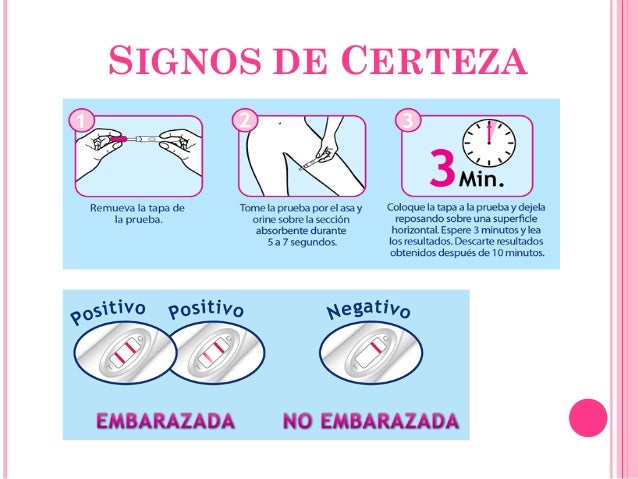 SIGNOS DE CERTEZA

1

Remueva la tapa de la prueba.

2

Tome la prueba por el asa y orine sobre la sección absorbente durante 5 a 7 segundos.

3

3 Min.

Coloque la tapa a la prueba y dejela reposando sobre una superficie horizontal. Espere 3 minutos y lea los resultados. Descarte resultados obtenidos después de 10 minutos.

Positivo Positivo

Negativo

EMBARAZADA

NO EMBARAZADA