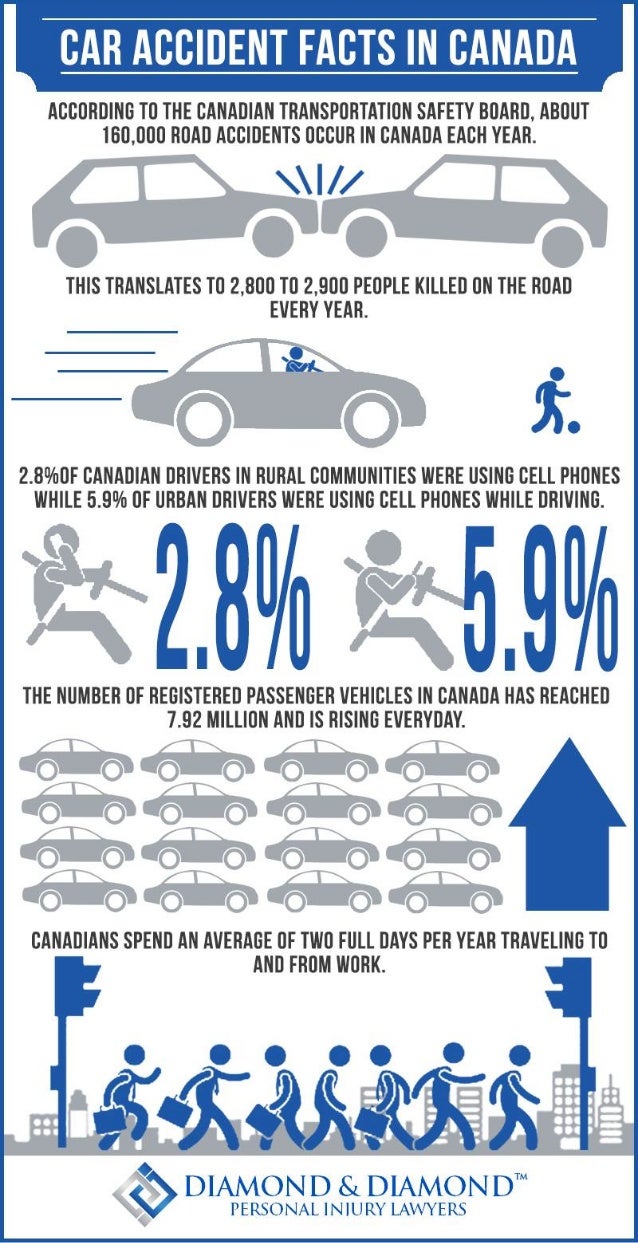 CAR ACCIDENT FACTS IN CANADA

ACCORDING TO THE CANADIAN TRANSPORTATION SAFETY BOARD, ABOUT 160,000 ROAD ACCIDENTS OCCUR IN CANADA EACH YEAR.

THIS TRANSLATES TO 2,800 TO 2,900 PEOPLE KILLED ON THE ROAD EVERY YEAR.

2.8%OF CANADIAN DRIVERS IN RURAL COMMUNITIES WERE USING CELL PHONES WHILE 5.9% OF URBAN DRIVERS WERE USING CELL PHONES WHILE DRIVING.

2.8%

5.9%

THE NUMBER OF REGISTERED PASSENGER VEHICLES IN CANADA HAS REACHED 7.92 MILLION AND IS RISING EVERYDAY.

CANADIANS SPEND AN AVERAGE OF TWO FULL DAYS PER YEAR TRAVELING TO AND FROM WORK.

DIAMOND & DIAMOND™
PERSONAL INJURY LAWYERS