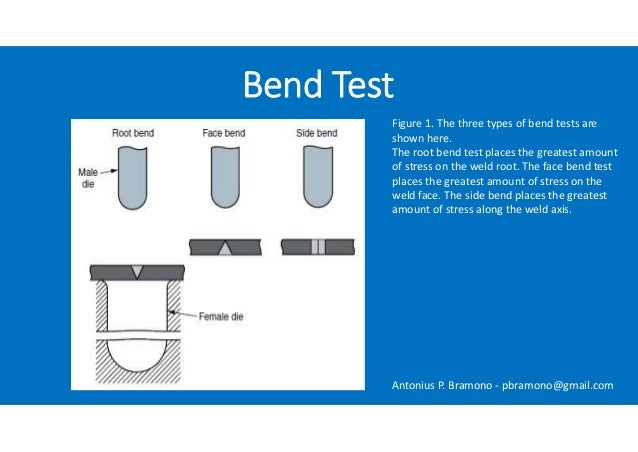 Bend Test

Root bend
Face bend
Side bend
Male die
Female die

Figure 1. The three types of bend tests are shown here.
The root bend test places the greatest amount of stress on the weld root. The face bend test places the greatest amount of stress on the weld face. The side bend places the greatest amount of stress along the weld axis.

Antonius P. Bramono - pbramono@gmail.com