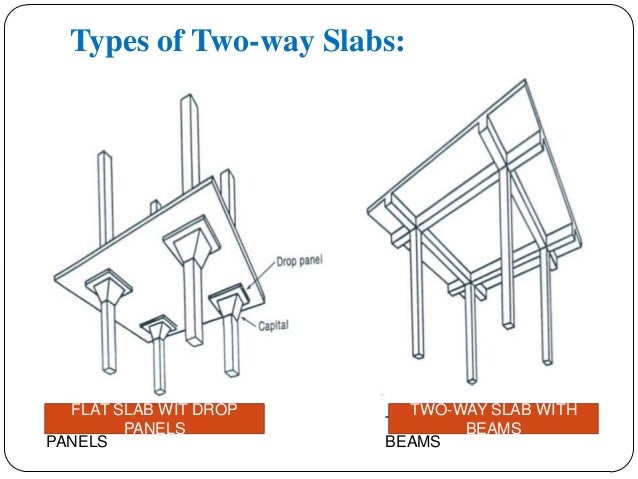 Types of Two-way Slabs:

Drop panel

Capital

FLAT SLAB WIT DROP PANELS

PANELS

TWO-WAY SLAB WITH BEAMS

BEAMS