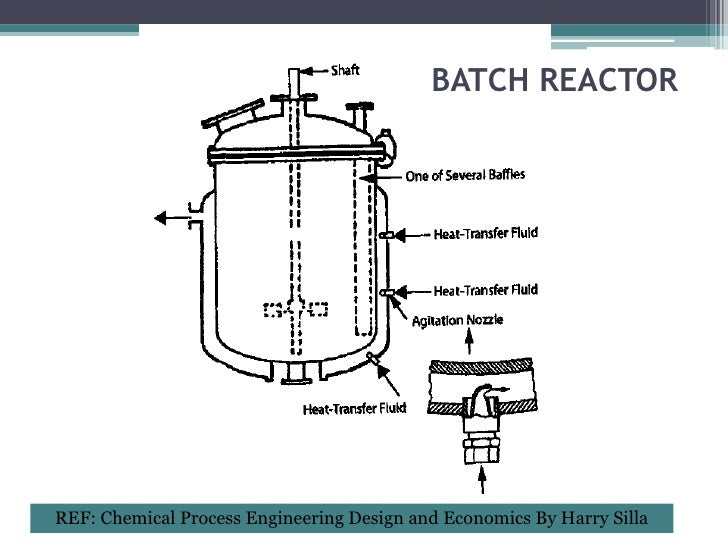 BATCH REACTOR

Shaft

One of Several Baffles

Heat-Transfer Fluid

Heat-Transfer Fluid

Agitation Nozzle

Heat-Transfer Fluid

REF: Chemical Process Engineering Design and Economics By Harry Silla