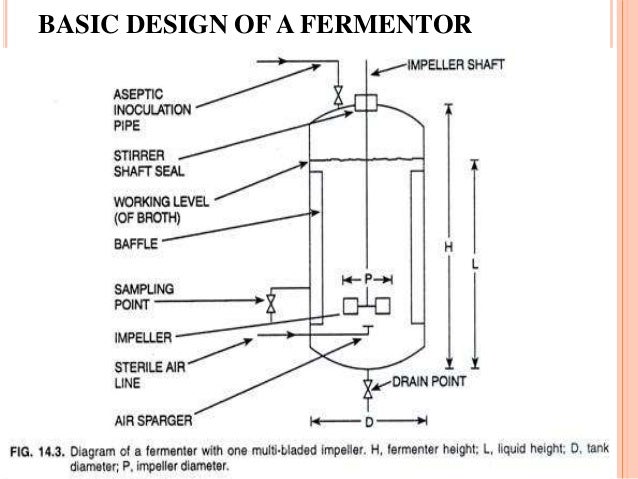 BASIC DESIGN OF A FERMENTOR

IMPELLER SHAFT

ASEPTIC INOCULATION PIPE

STIRRER SHAFT SEAL

WORKING LEVEL (OF BROTH)

BAFFLE

SAMPLING POINT

IMPELLER

STERILE AIR LINE

AIR SPARGER

P

H

L

DRAIN POINT

D

FIG. 14.3. Diagram of a fermenter with one multi-bladed impeller. H, fermenter height; L, liquid height; D, tank diameter; P, impeller diameter.